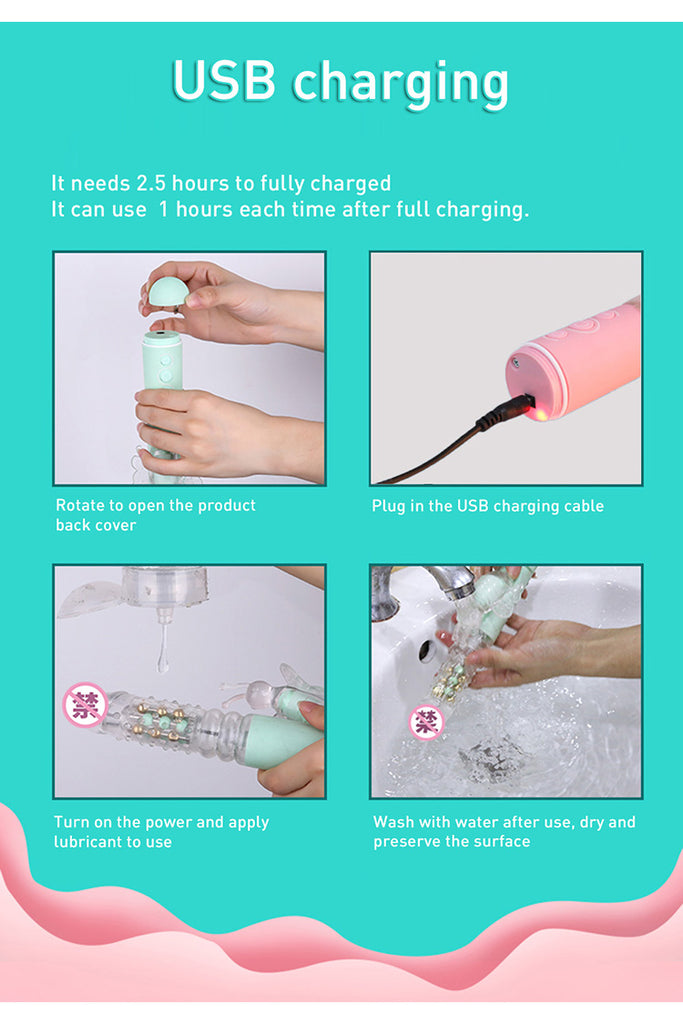 USB charging

It needs 2.5 hours to fully charged
It can use 1 hours each time after full charging.

Rotate to open the product back cover

Plug in the USB charging cable

禁

Turn on the power and apply lubricant to use

禁

Wash with water after use, dry and preserve the surface